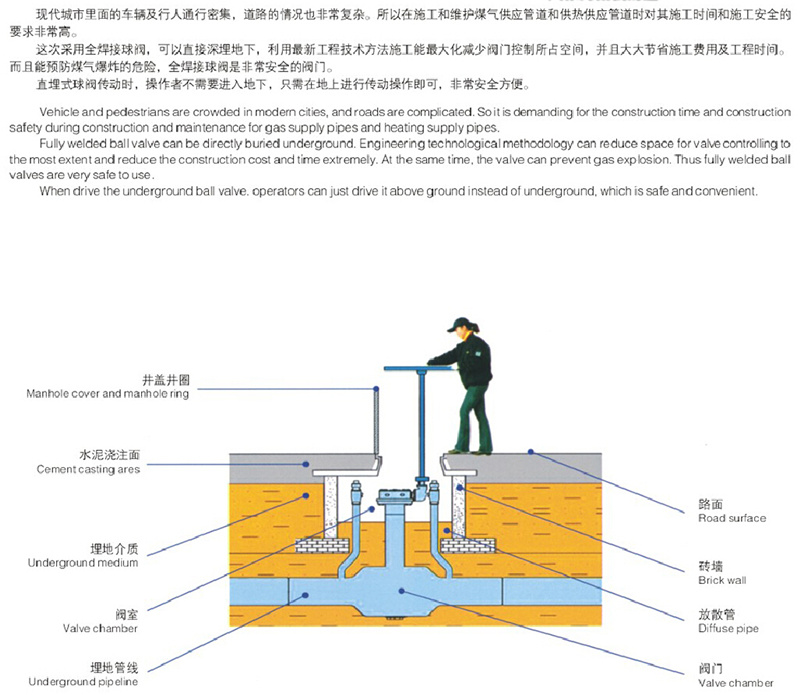 现代城市里面的车辆及行人通行密集，道路的情况也非常复杂。所以在施工和维护煤气供应管道和供热供应管道时对其施工时间和施工安全的要求非常高。

这次采用全焊接球阀，可以直接深埋地下，利用最新工程技术方法施工能最大化减少阀门控制所占空间，并且大大节省施工费用及工程时间。而且能预防煤气爆炸的危险，全焊接球阀是非常安全的阀门。

直埋式球阀传动时，操作者不需要进入地下，只需在地上进行传动操作即可，非常安全方便。

Vehicle and pedestrians are crowded in modern cities, and roads are complicated. So it is demanding for the construction time and construction safety during construction and maintenance for gas supply pipes and heating supply pipes.

Fully welded ball valve can be directly buried underground. Engineering technological methodology can reduce space for valve controlling to the most extent and reduce the construction cost and time extremely. At the same time, the valve can prevent gas explosion. Thus fully welded ball valves are very safe to use.

When drive the underground ball valve. operators can just drive it above ground instead of underground, which is safe and convenient.

井盖井圈
Manhole cover and manhole ring

水泥浇注面
Cement casting ares

埋地介质
Underground medium

阀室
Valve chamber

埋地管线
Underground pipeline

路面
Road surface

砖墙
Brick wall

放散管
Diffuse pipe

阀门
Valve chamber