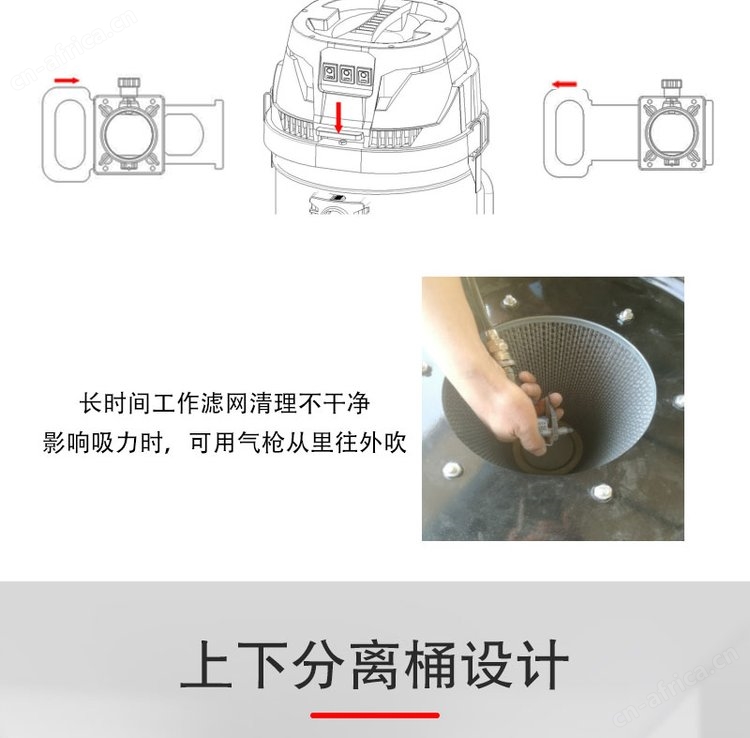 cn-africa.cn

长时间工作滤网清理不干净
影响吸力时，可用气枪从里往外吹

上下分离桶设计

cn-africa.cn