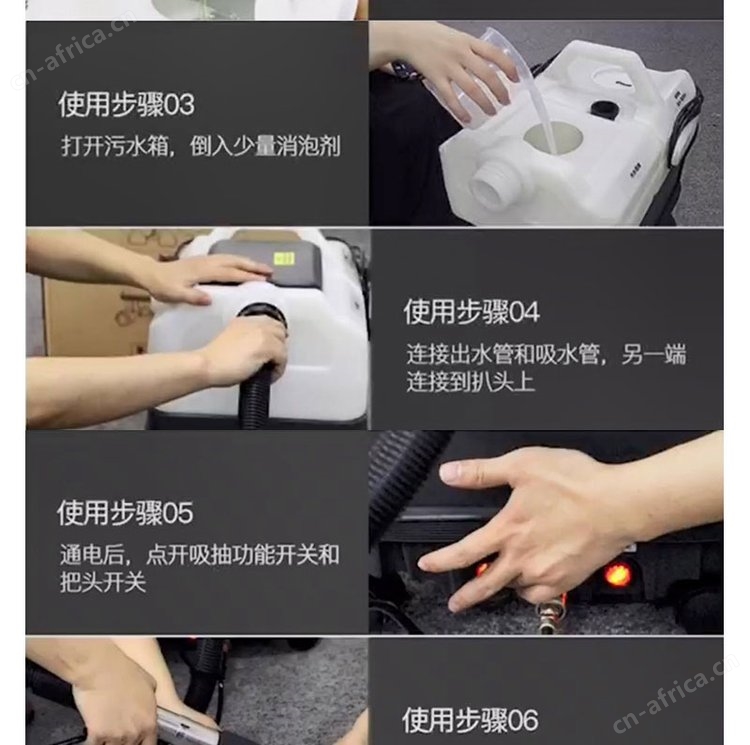 cn-africa.cn

使用步骤03
打开污水箱，倒入少量消泡剂

使用步骤04
连接出水管和吸水管，另一端连接到扒头上

使用步骤05
通电后，点开吸抽功能开关和把头开关

使用步骤06

cn-africa.cn