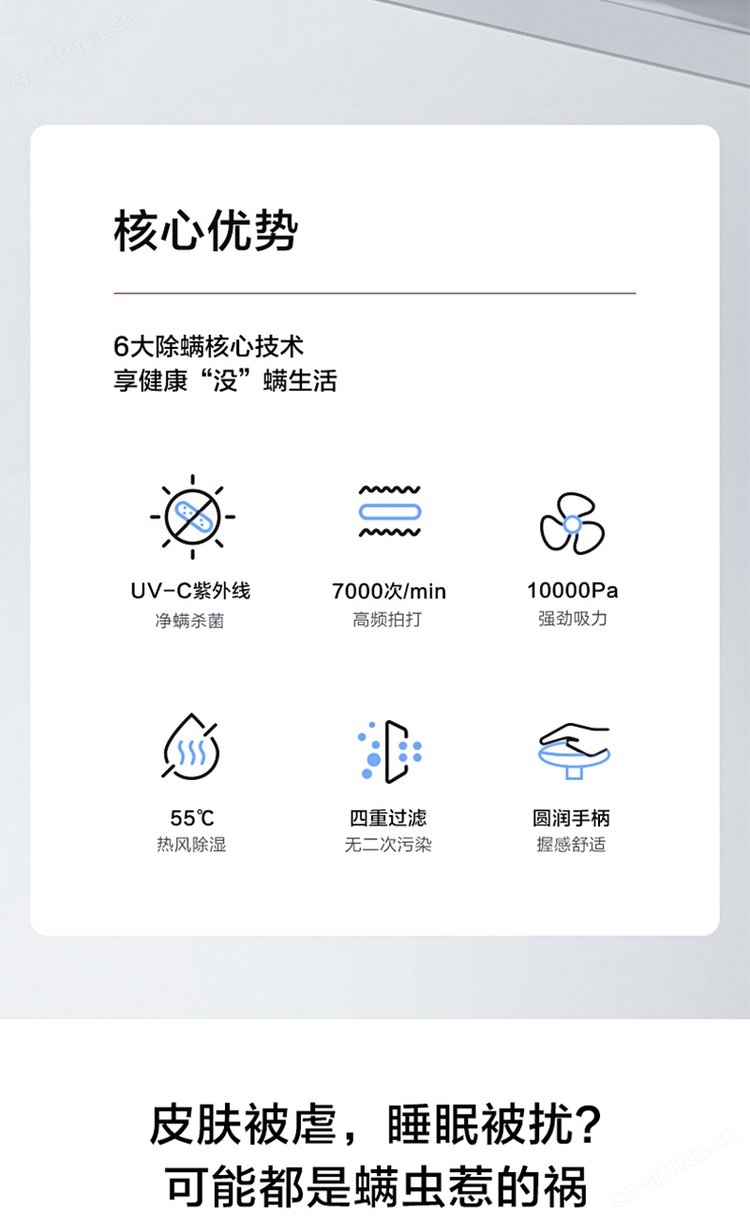 核心优势

6大除螨核心技术
享健康“没”螨生活

UV-C紫外线
净螨杀菌

7000次/min
高频拍打

10000Pa
强劲吸力

55℃
热风除湿

四重过滤
无二次污染

圆润手柄
握感舒适

皮肤被虐，睡眠被扰？
可能都是螨虫惹的祸

cn-africa.cn